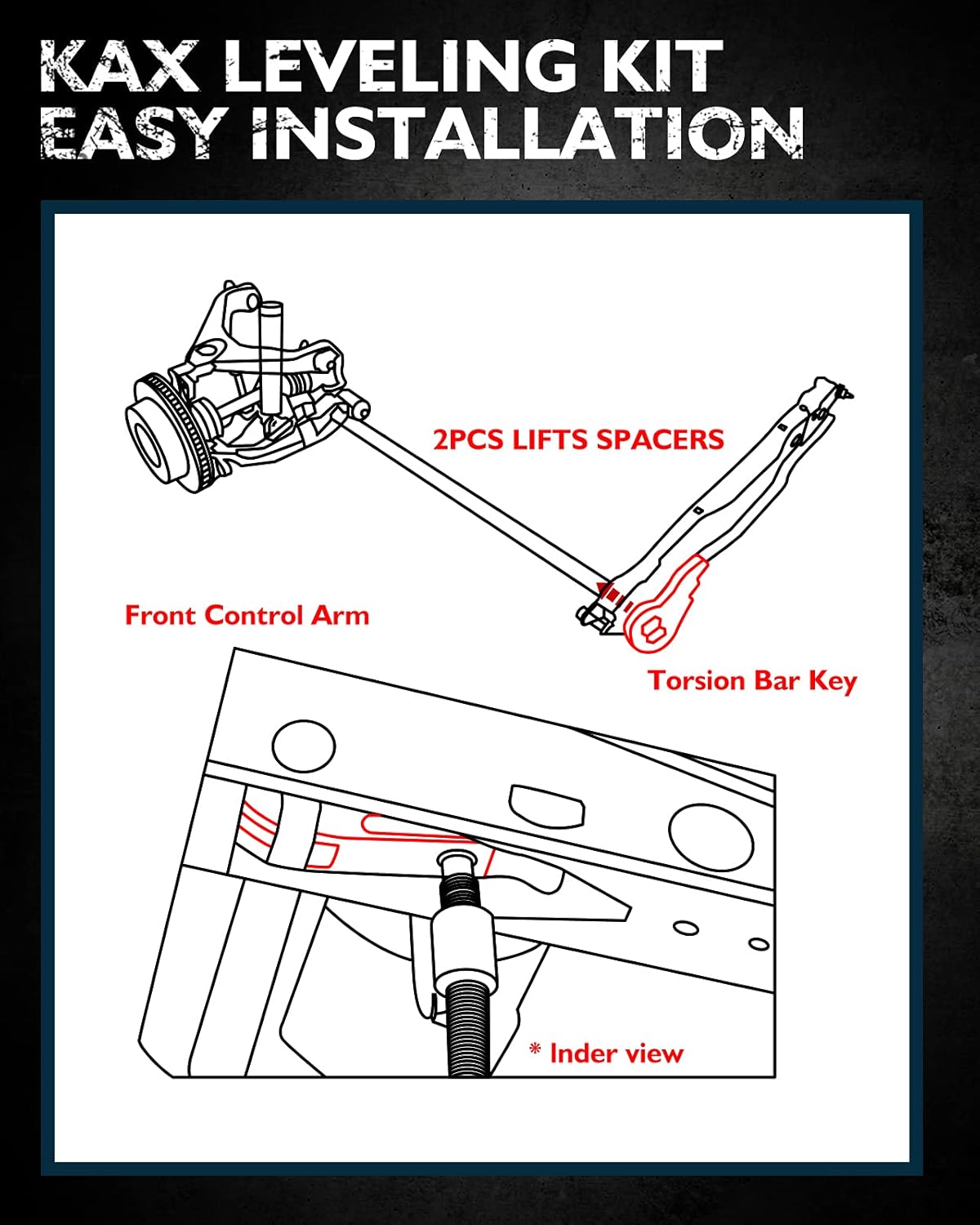 KAX LEVELING KIT
EASY INSTALLATION

2PCS LIFTS SPACERS

Front Control Arm

Torsion Bar Key

* Inder view