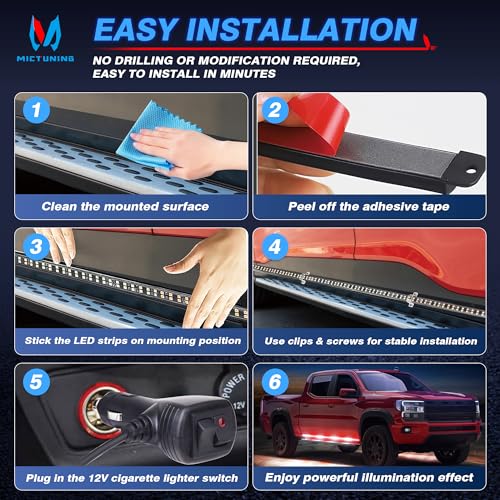 MICTUNING

EASY INSTALLATION

NO DRILLING OR MODIFICATION REQUIRED, EASY TO INSTALL IN MINUTES

1

Clean the mounted surface

2

Peel off the adhesive tape

3

Stick the LED strips on mounting position

4

Use clips & screws for stable installation

5

POWER

12V

Plug in the 12V cigarette lighter switch

6

Enjoy powerful illumination effect